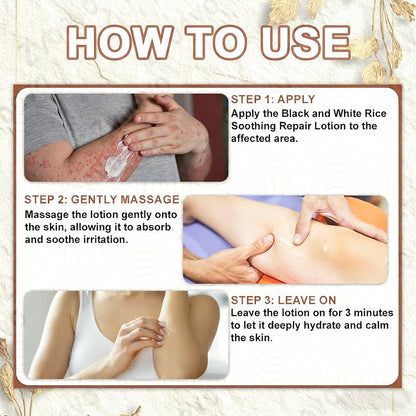 HOW TO USE

STEP 1: APPLY
Apply the Black and White Rice Soothing Repair Lotion to the affected area.

STEP 2: GENTLY MASSAGE
Massage the lotion gently onto the skin, allowing it to absorb and soothe irritation.

STEP 3: LEAVE ON
Leave the lotion on for 3 minutes to let it deeply hydrate and calm the skin.